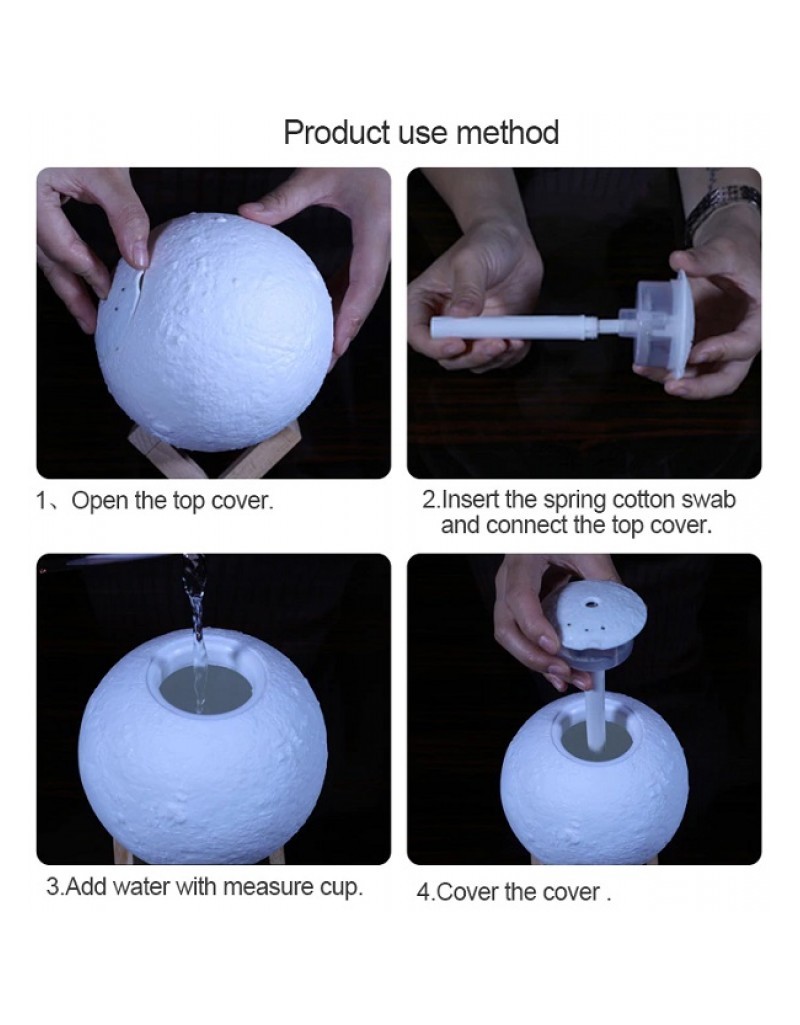 Product use method

1、Open the top cover.

2.Insert the spring cotton swab and connect the top cover.

3.Add water with measure cup.

4.Cover the cover .